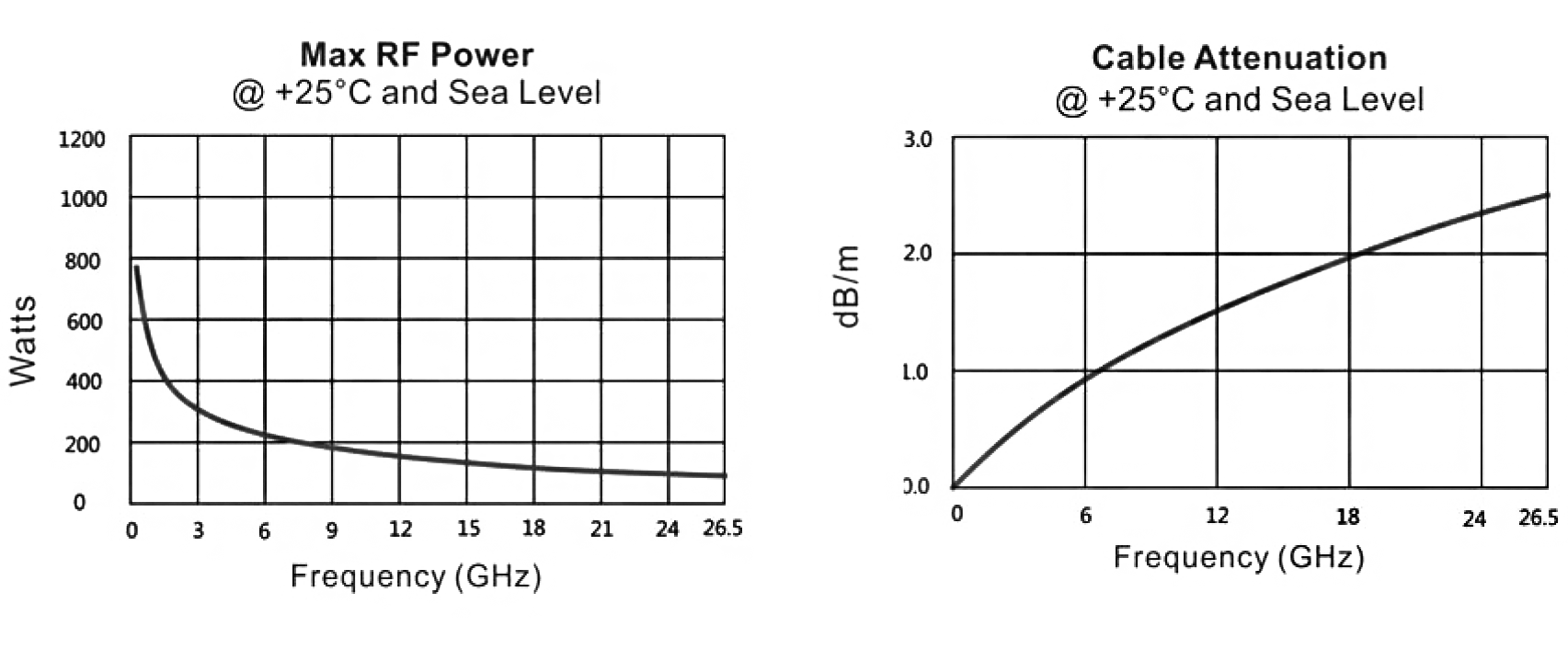 Max RF Power
@ +25°C and Sea Level

Watts

1200
1000
800
600
400
200
0

0 3 6 9 12 15 18 21 24 26.5

Frequency (GHz)

Cable Attenuation
@ +25°C and Sea Level

dB/m

3.0
2.0
1.0
0.0

0 6 12 18 24 26.5

Frequency (GHz)