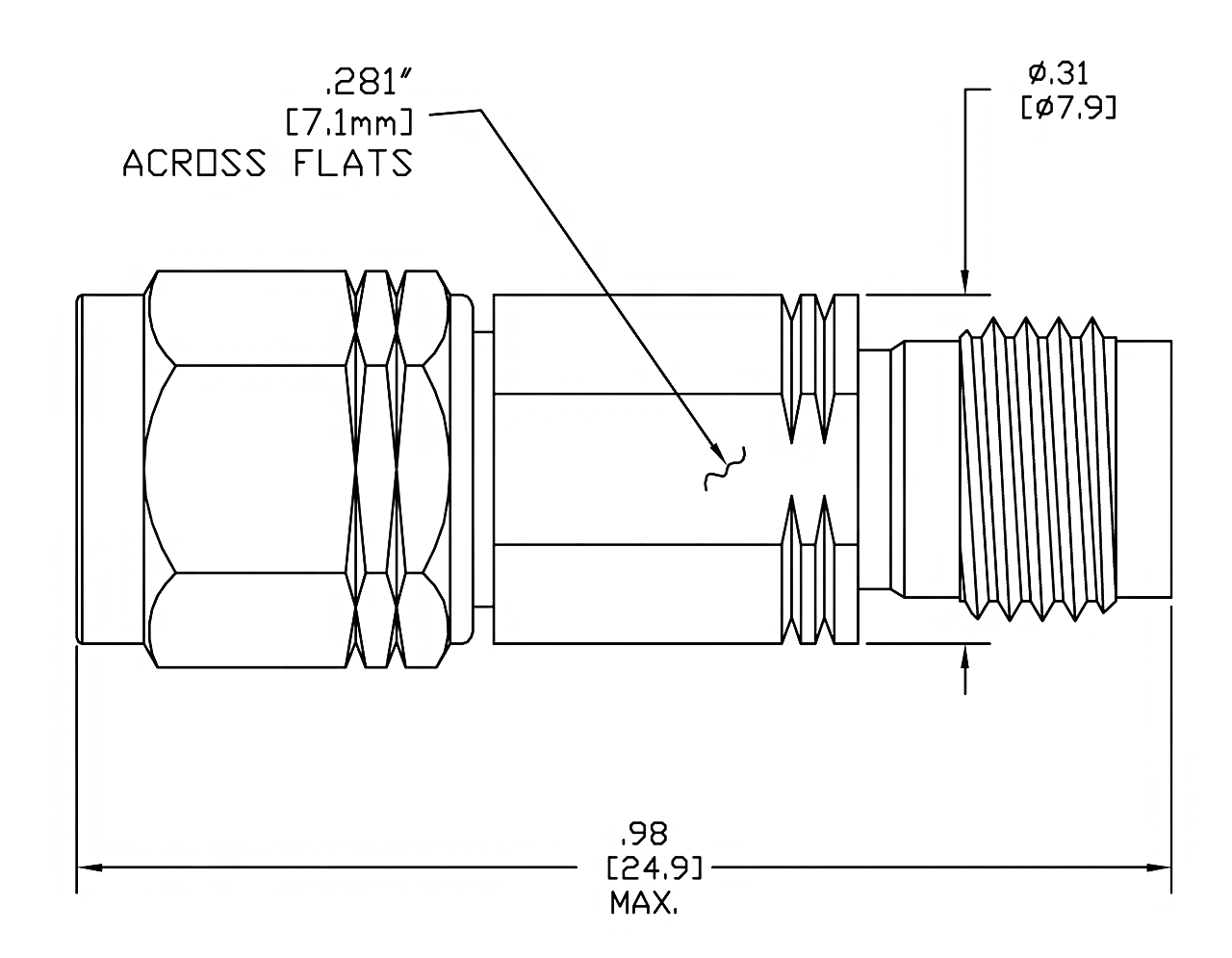 .281"
[7.1mm]
ACROSS FLATS

ø.31
[ø7.9]

.98
[24.9]
MAX.